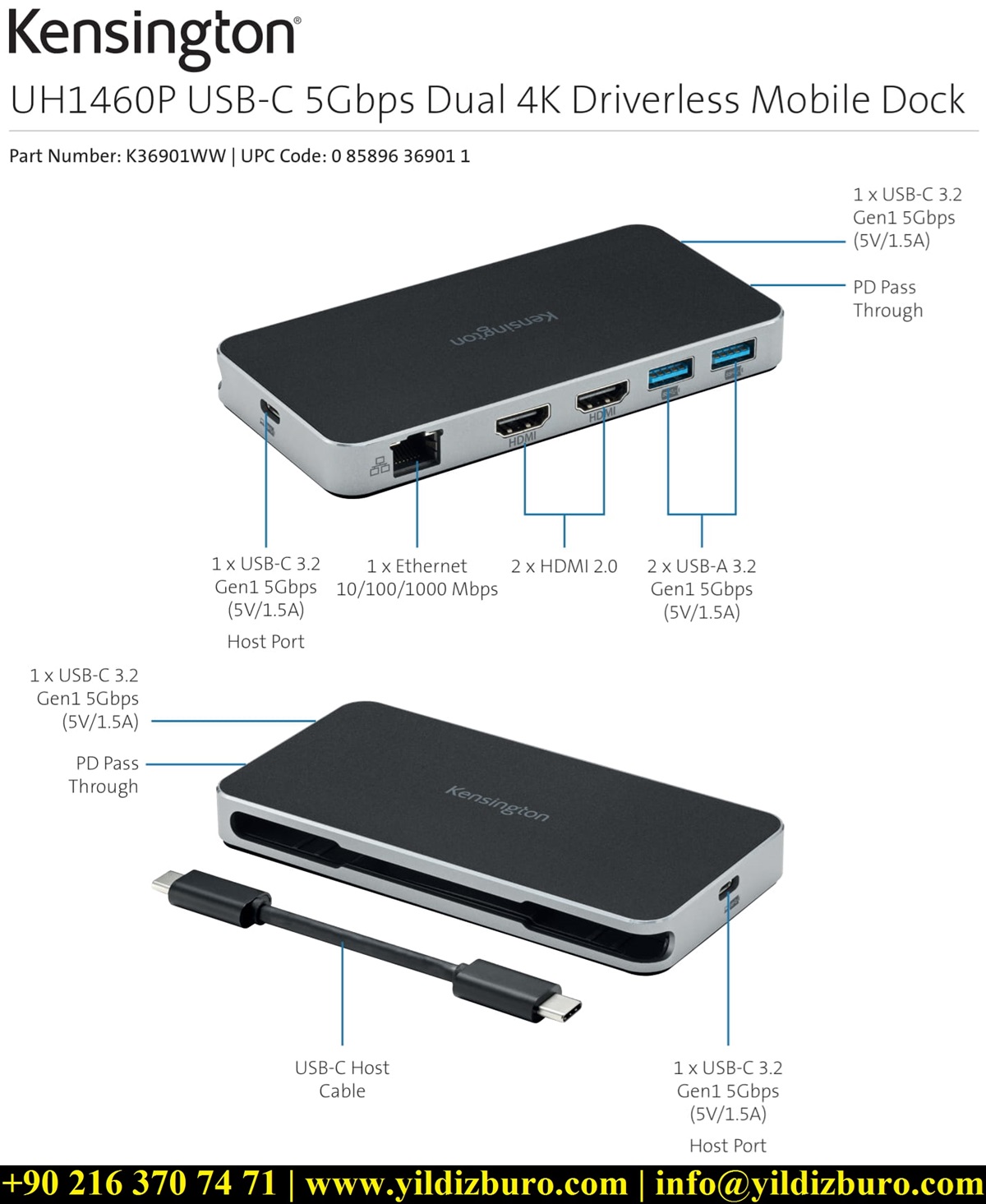 Kensington®

UH1460P USB-C 5Gbps Dual 4K Driverless Mobile Dock

Part Number: K36901WW | UPC Code: 0 85896 36901 1

1 x USB-C 3.2 Gen1 5Gbps (5V/1.5A)

PD Pass Through

Kensington

HDMI

HDMI

1 x USB-C 3.2 Gen1 5Gbps (5V/1.5A)

Host Port

1 x Ethernet 10/100/1000 Mbps

2 x HDMI 2.0

2 x USB-A 3.2 Gen1 5Gbps (5V/1.5A)

1 x USB-C 3.2 Gen1 5Gbps (5V/1.5A)

PD Pass Through

Kensington

USB-C Host Cable

1 x USB-C 3.2 Gen1 5Gbps (5V/1.5A)

Host Port

+90 216 370 74 71 | www.yildizburo.com | info@yildizburo.com